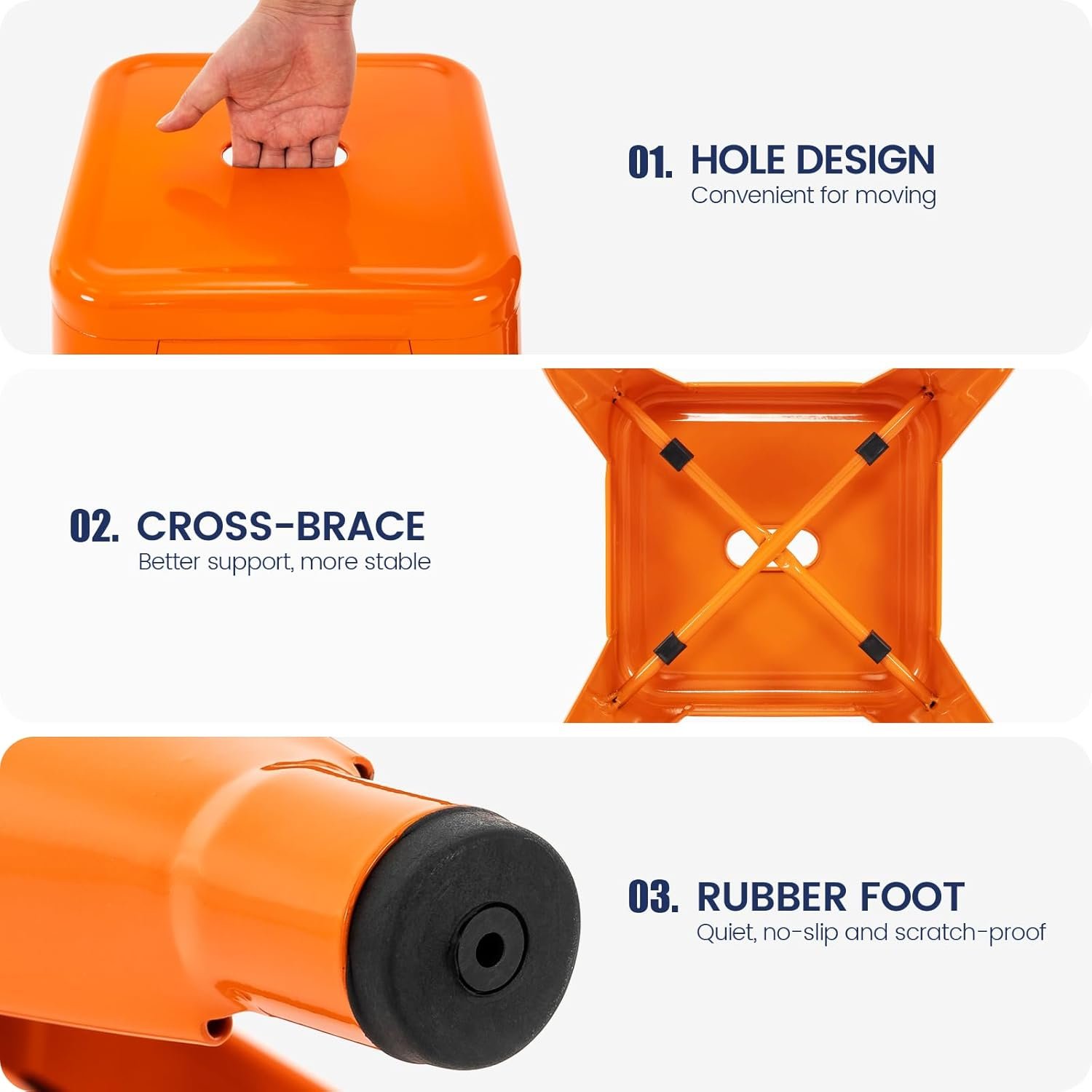 01. HOLE DESIGN
Convenient for moving

02. CROSS-BRACE
Better support, more stable

03. RUBBER FOOT
Quiet, no-slip and scratch-proof